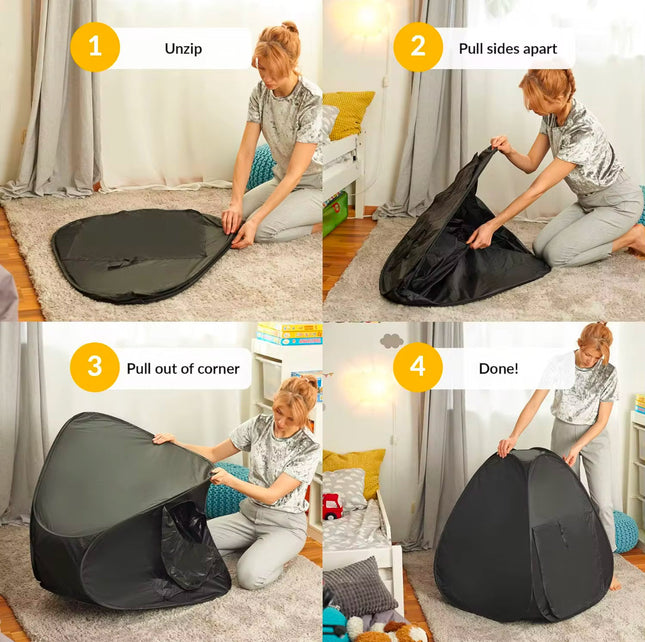 1 Unzip

2 Pull sides apart

3 Pull out of corner

4 Done!